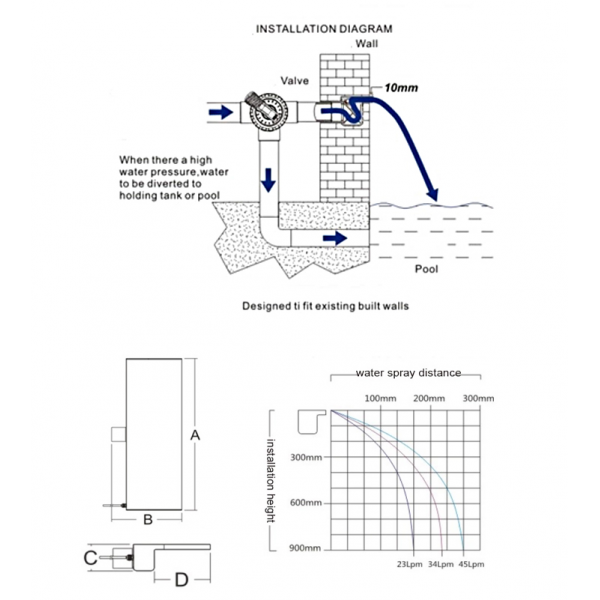 INSTALLATION DIAGRAM

Wall

Valve

10mm

When there a high water pressure,water to be diverted to holding tank or pool

Pool

Designed ti fit existing built walls

A

B

C

D

water spray distance

100mm

200mm

300mm

installation height

300mm

600mm

900mm

23Lpm

34Lpm

45Lpm