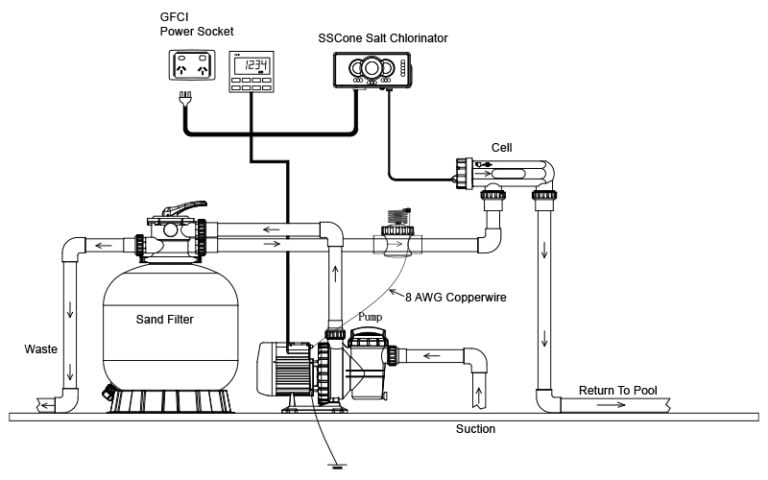 GFCI
Power Socket

1234

SSCone Salt Chlorinator

Cell

8 AWG Copperwire

Pump

Sand Filter

Waste

Return To Pool

Suction